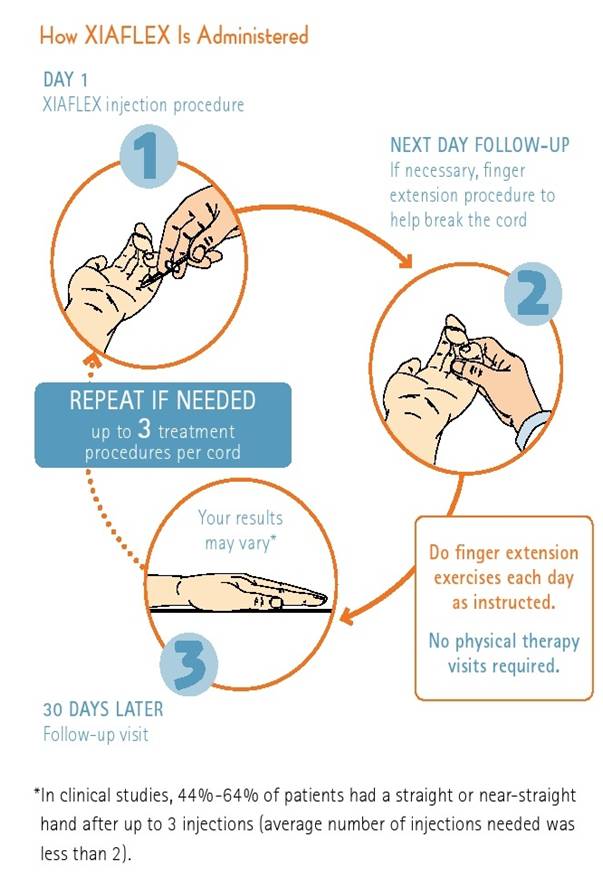 How XIAFLEX Is Administered

DAY 1
XIAFLEX injection procedure

1

NEXT DAY FOLLOW-UP
If necessary, finger extension procedure to help break the cord

2

REPEAT IF NEEDED
up to 3 treatment procedures per cord

Your results may vary*

Do finger extension exercises each day as instructed.

No physical therapy visits required.

3

30 DAYS LATER
Follow-up visit

*In clinical studies, 44%-64% of patients had a straight or near-straight hand after up to 3 injections (average number of injections needed was less than 2).