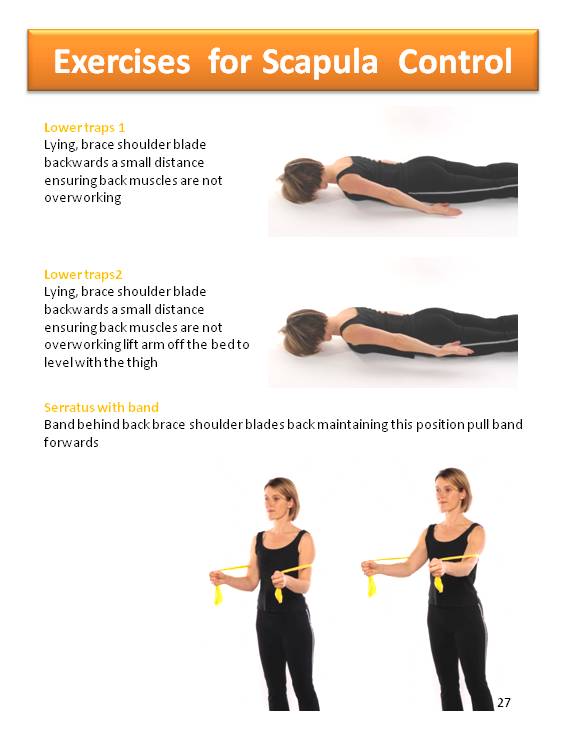 Exercises for Scapula Control

Lower traps 1
Lying, brace shoulder blade backwards a small distance ensuring back muscles are not overworking

Lower traps2
Lying, brace shoulder blade backwards a small distance ensuring back muscles are not overworking lift arm off the bed to level with the thigh

Serratus with band
Band behind back brace shoulder blades back maintaining this position pull band forwards

27