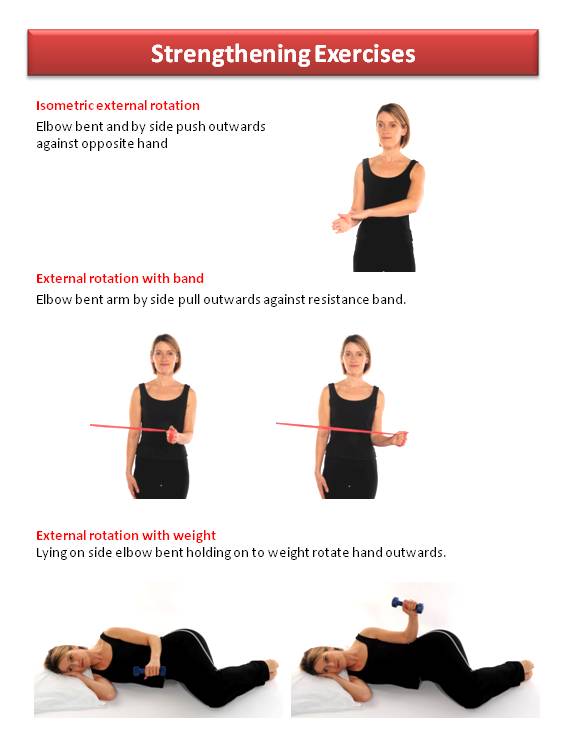 Strengthening Exercises

Isometric external rotation
Elbow bent and by side push outwards against opposite hand

External rotation with band
Elbow bent arm by side pull outwards against resistance band.

External rotation with weight
Lying on side elbow bent holding on to weight rotate hand outwards.